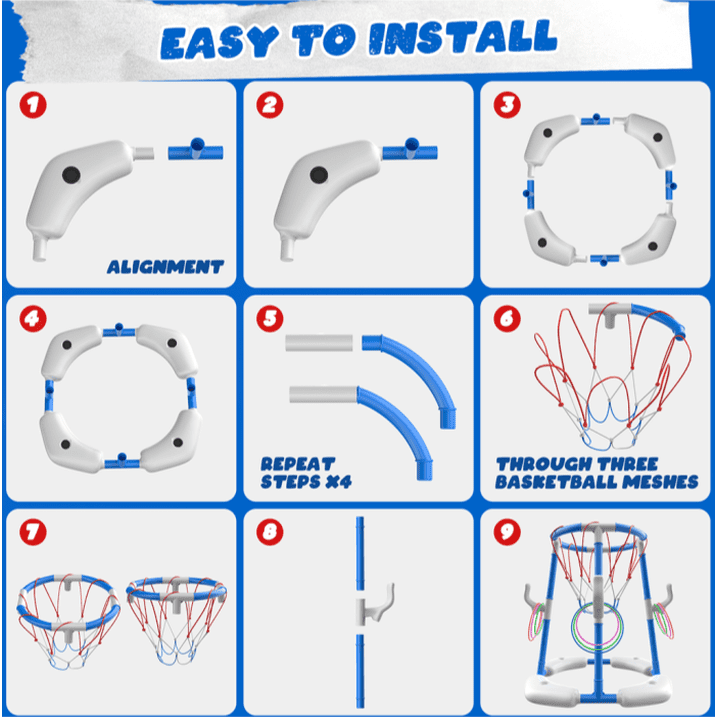 EASY TO INSTALL

1

ALIGNMENT

2

3

4

5

REPEAT STEPS X4

6

THROUGH THREE BASKETBALL MESHES

7

8

9