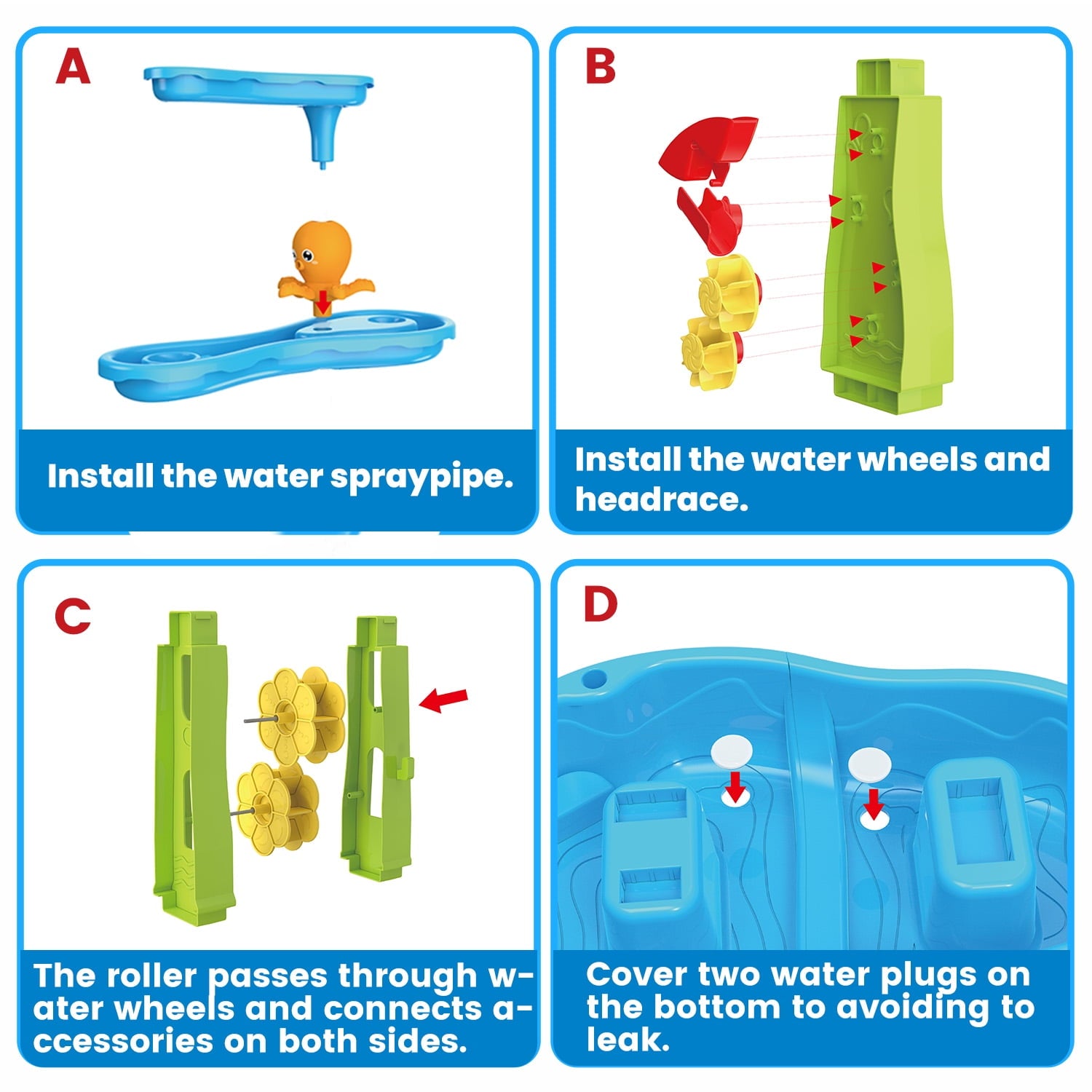 A

Install the water spraypipe.

B

Install the water wheels and headrace.

C

The roller passes through water wheels and connects accessories on both sides.

D

Cover two water plugs on the bottom to avoiding to leak.