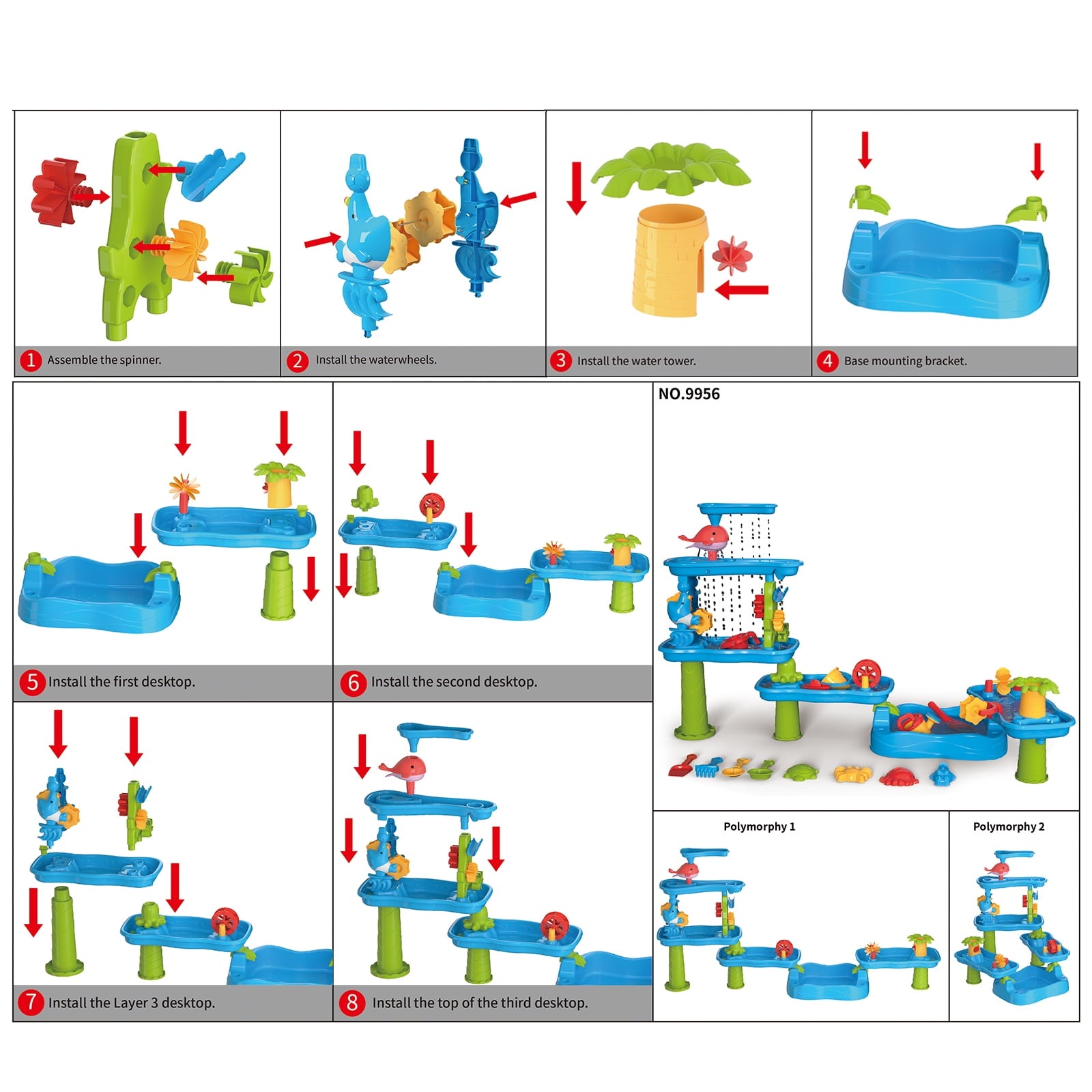 1 Assemble the spinner.

2 Install the waterwheels.

3 Install the water tower.

4 Base mounting bracket.

5 Install the first desktop.

6 Install the second desktop.

NO.9956

7 Install the Layer 3 desktop.

8 Install the top of the third desktop.

Polymorphy 1

Polymorphy 2