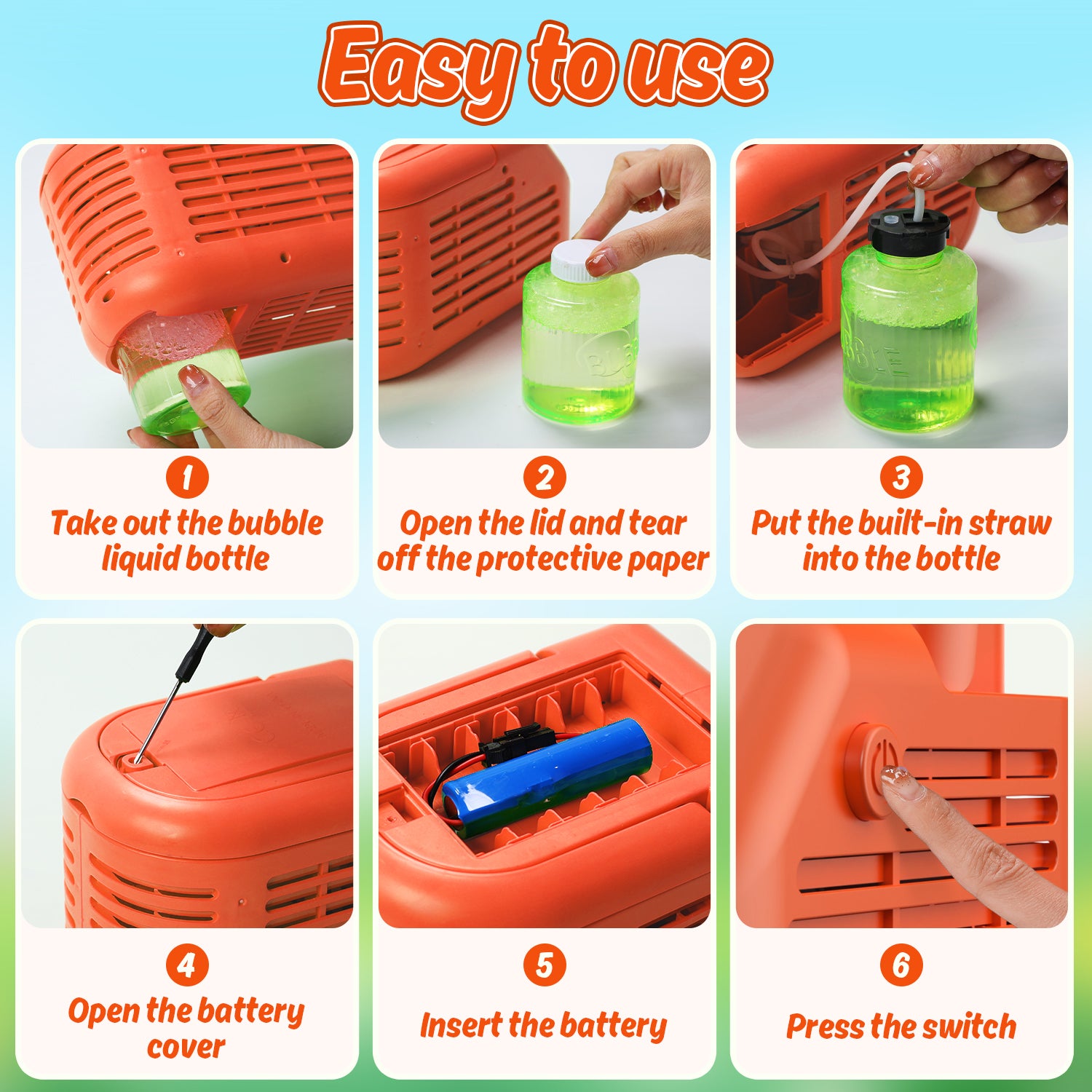 Easy to use

1
Take out the bubble liquid bottle

2
Open the lid and tear off the protective paper

3
Put the built-in straw into the bottle

4
Open the battery cover

5
Insert the battery

6
Press the switch