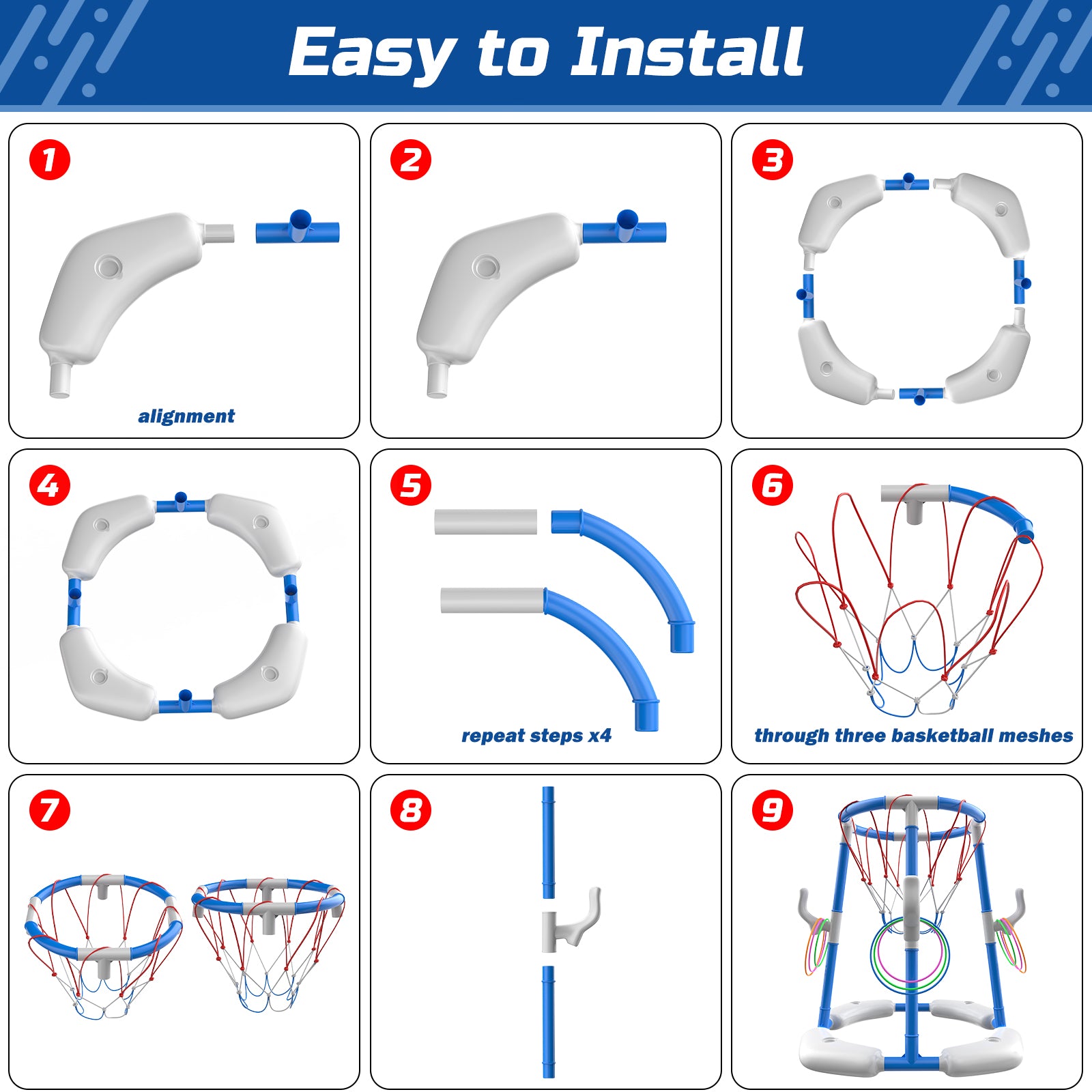 Easy to Install

1

alignment

2

3

4

5

repeat steps x4

6

through three basketball meshes

7

8

9