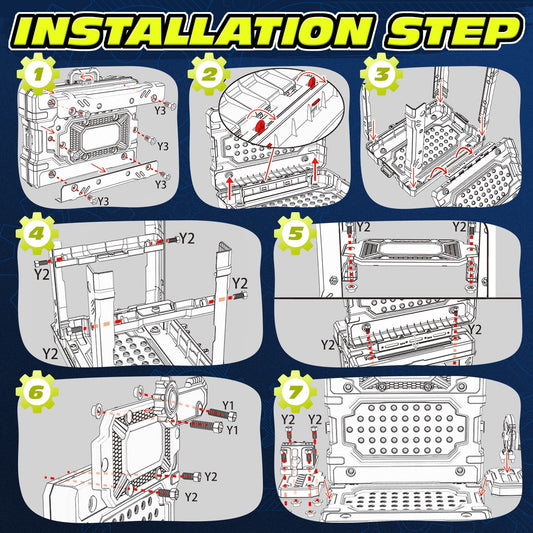 INSTALLATION STEP

1
Y3
Y3
Y3
Y3

2

3

4
Y2
Y2
Y2
Y2

5
Y2
Y2
Y2
Y2

6
Y1
Y1
Y2
Y2

7
Y2
Y2