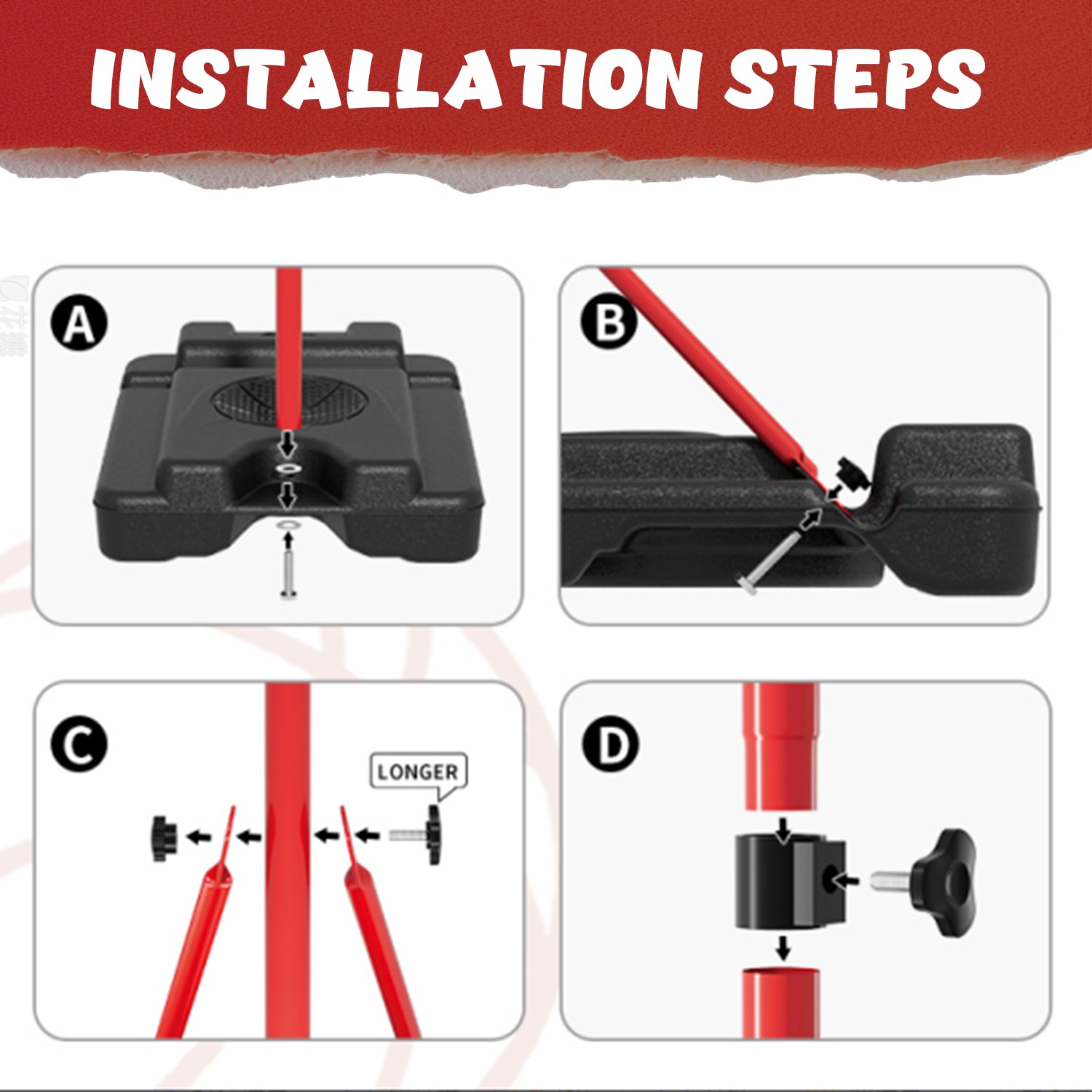 INSTALLATION STEPS

A

B

C

LONGER

D