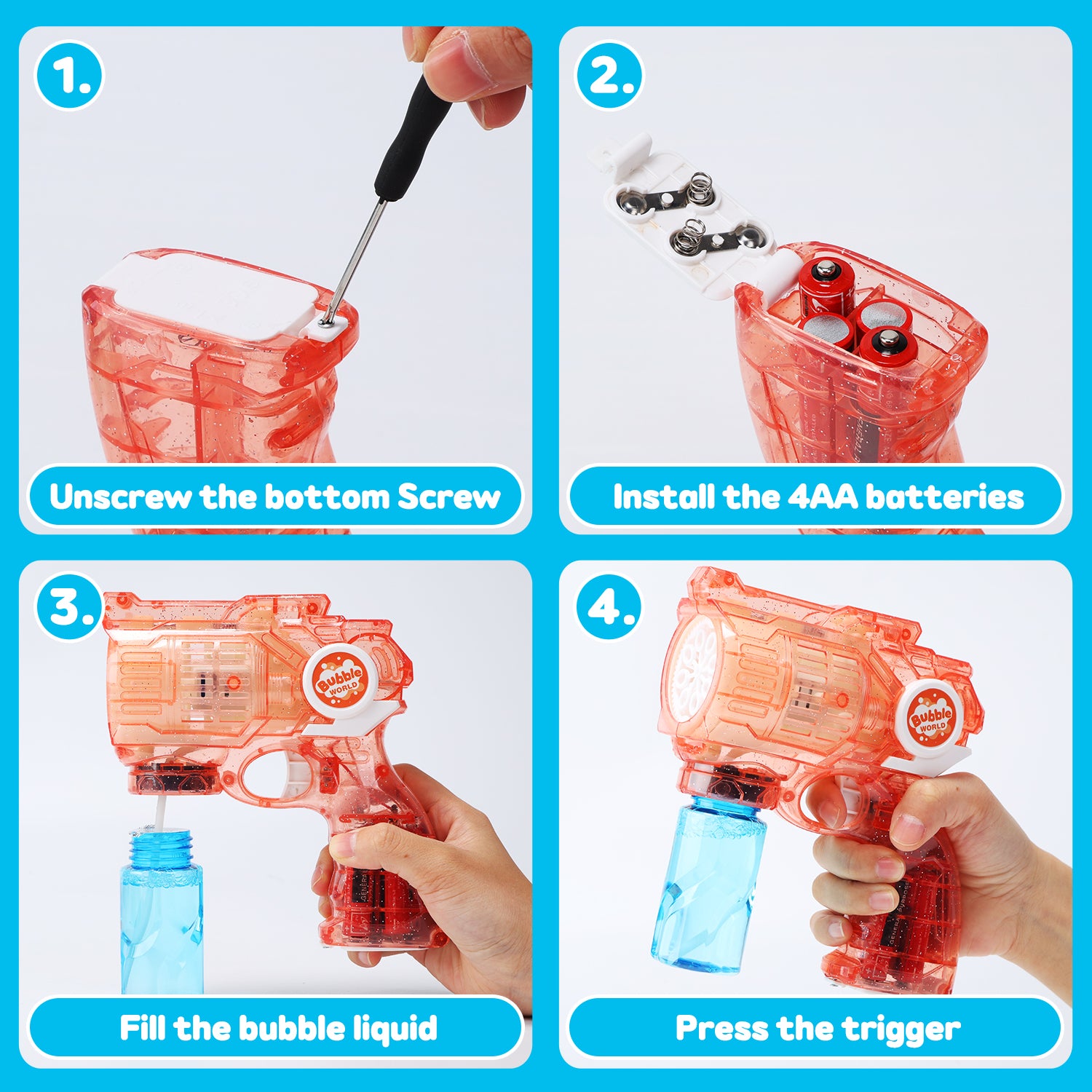 1.

Unscrew the bottom Screw

2.

Install the 4AA batteries

3.

Bubble WORLD

Fill the bubble liquid

4.

Bubble WORLD

Press the trigger