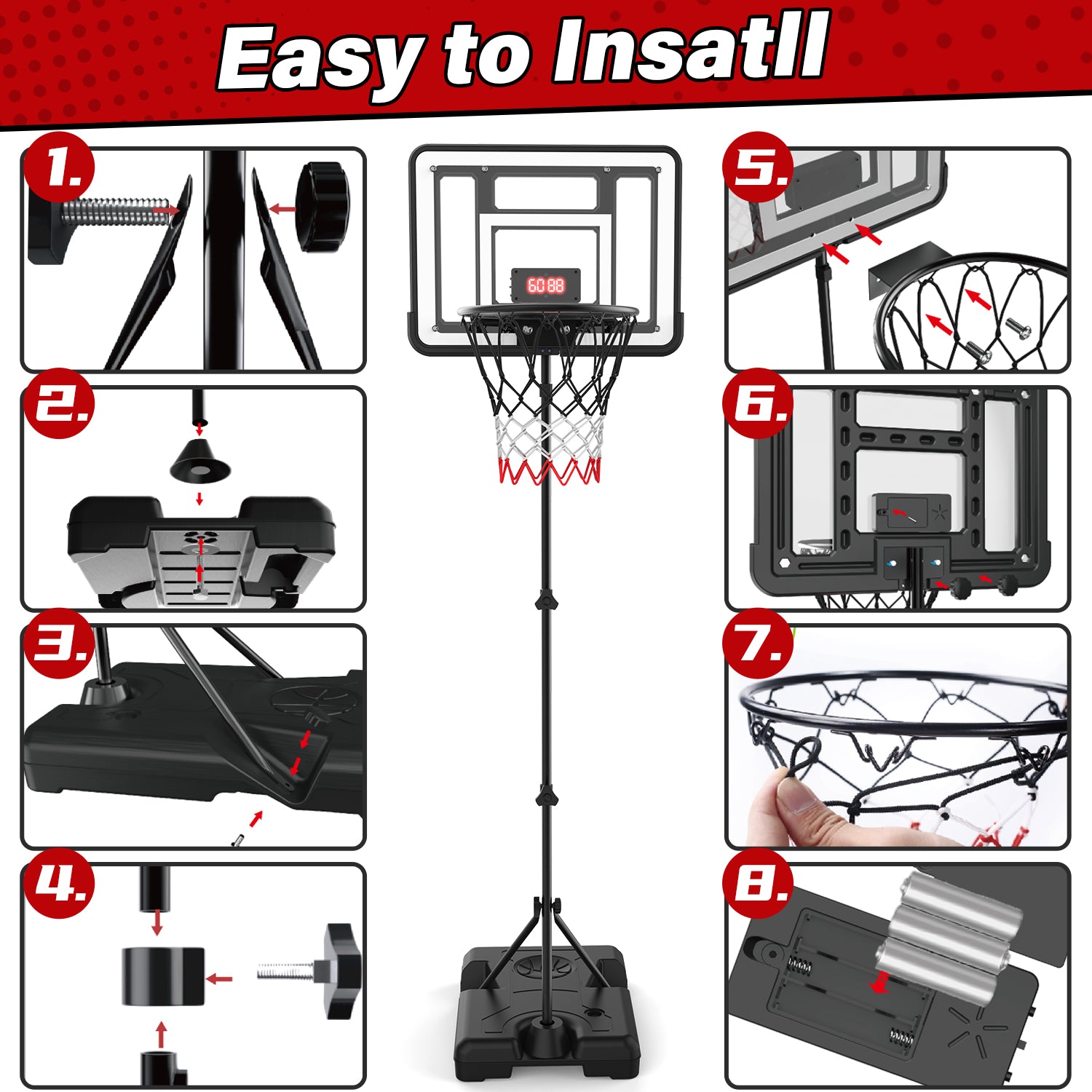 Easy to Insatll

1.

2.

3.

4.

60 88

5.

6.

7.

8.