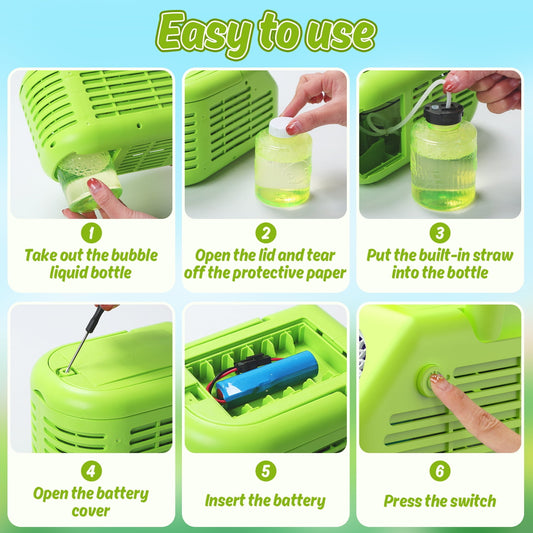 Easy to use

1
Take out the bubble liquid bottle

2
Open the lid and tear off the protective paper

3
Put the built-in straw into the bottle

4
Open the battery cover

5
Insert the battery

6
Press the switch