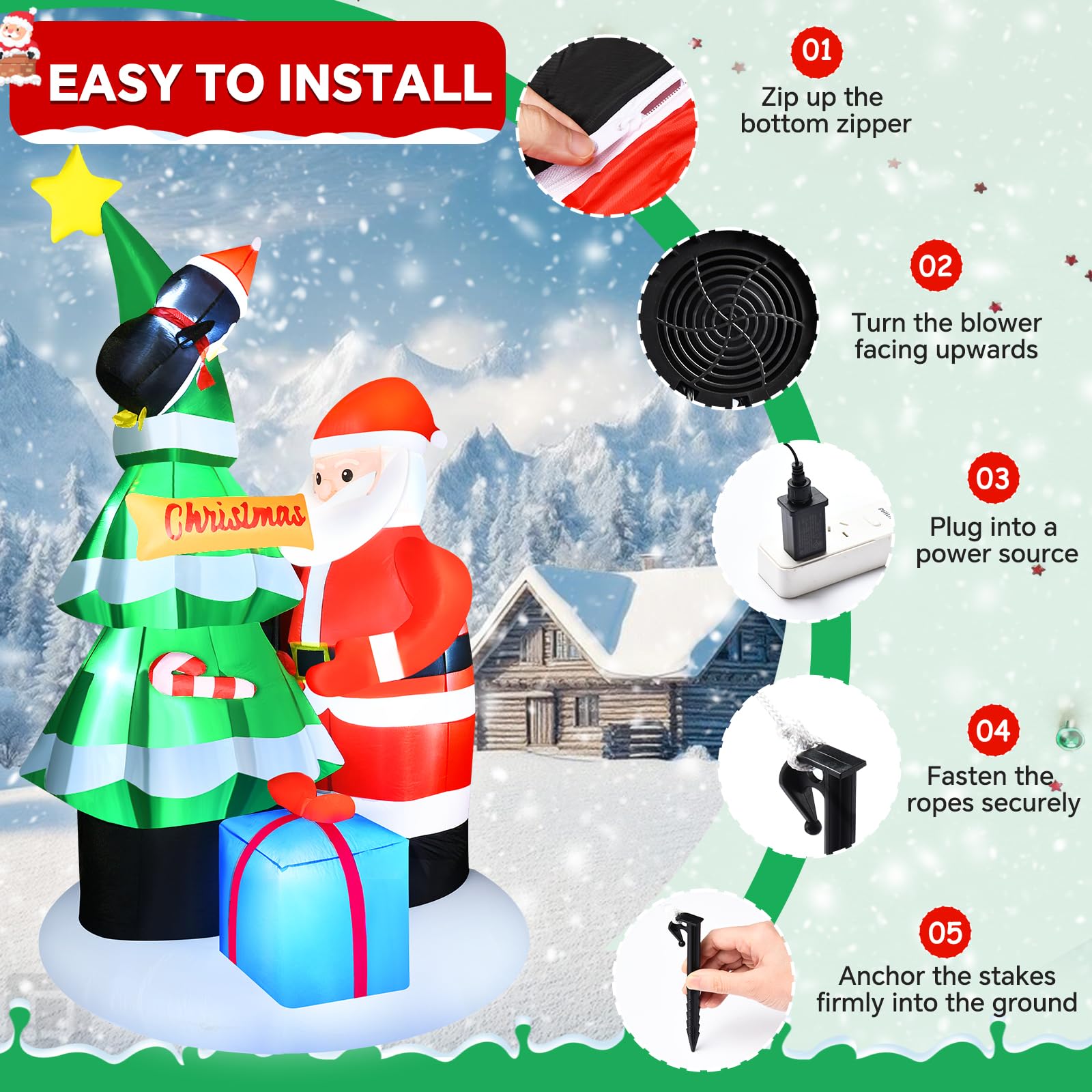 EASY TO INSTALL

Christmas

01
Zip up the bottom zipper

02
Turn the blower facing upwards

03
Plug into a power source

04
Fasten the ropes securely

05
Anchor the stakes firmly into the ground